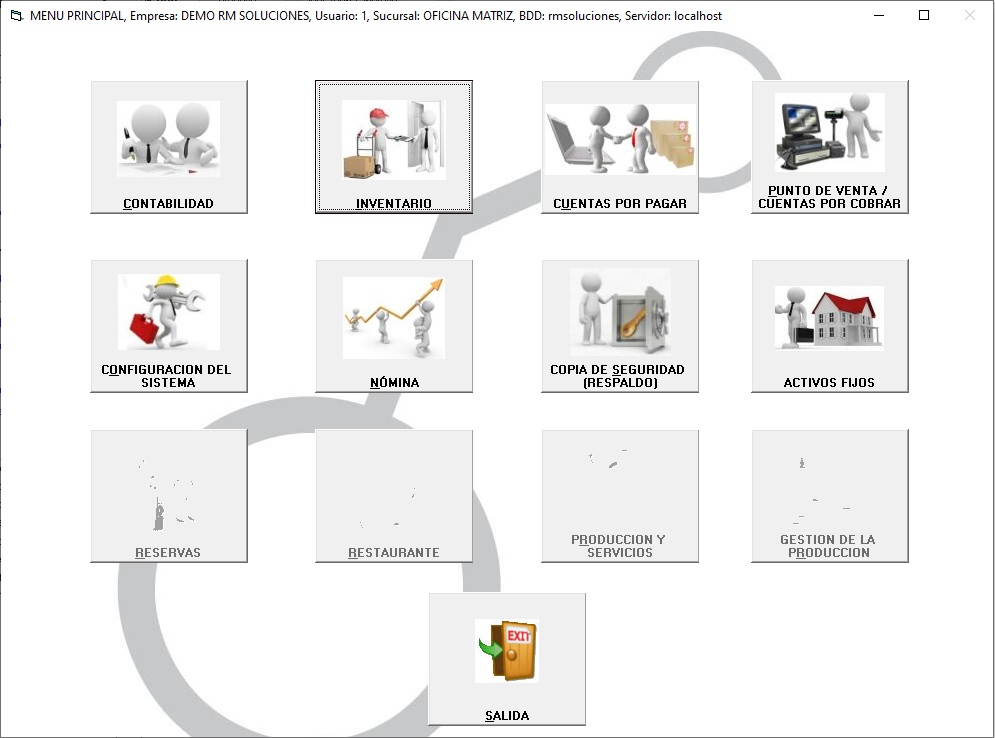 MENU PRINCIPAL, Empresa: DEMO RM SOLUCIONES, Usuario: 1, Sucursal: OFICINA MATRIZ, BDD: rmsoluciones, Servidor: localhost

CONTABILIDAD

INVENTARIO

CUENTAS POR PAGAR

PUNTO DE VENTA / CUENTAS POR COBRAR

CONFIGURACION DEL SISTEMA

NÓMINA

COPIA DE SEGURIDAD (RESPALDO)

ACTIVOS FIJOS

RESERVAS

RESTAURANTE

PRODUCCION Y SERVICIOS

GESTION DE LA PRODUCCION

EXIT

SALIDA